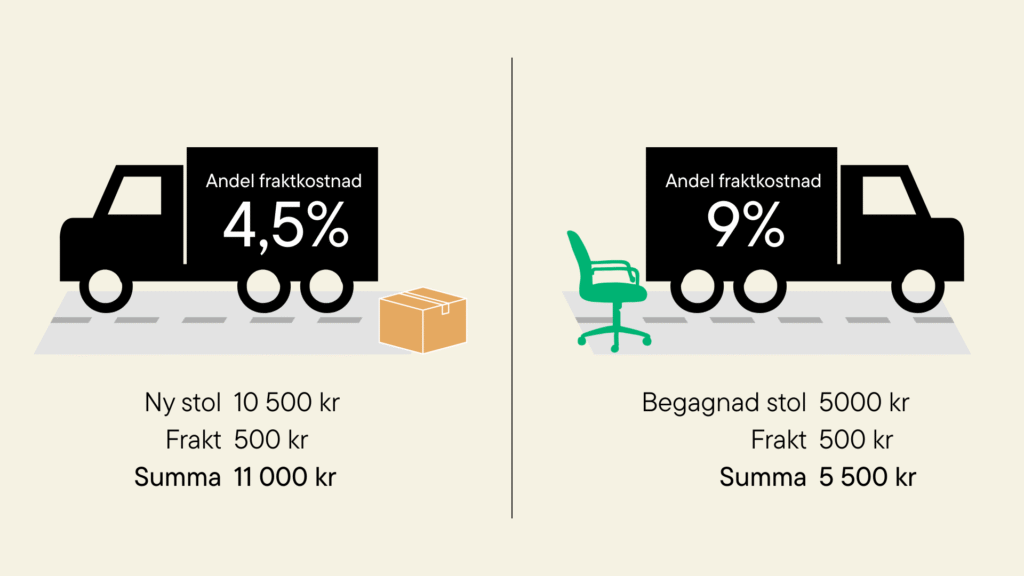 Andel fraktkostnad
4,5%

Ny stol 10 500 kr
Frakt 500 kr
Summa 11 000 kr

Andel fraktkostnad
9%

Begagnad stol 5000 kr
Frakt 500 kr
Summa 5 500 kr